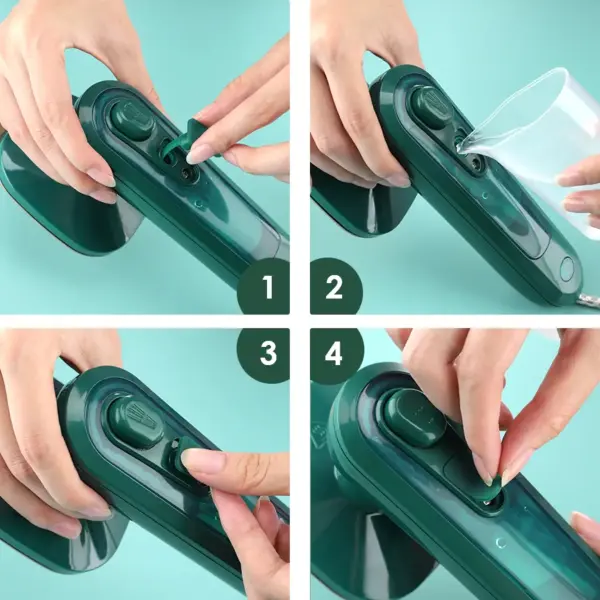 1
2
3
4